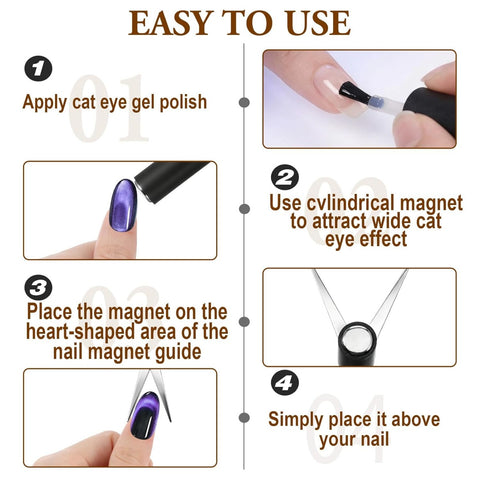 EASY TO USE

1
01
Apply cat eye gel polish

2
02
Use cvlindrical magnet to attract wide cat eye effect

3
03
Place the magnet on the heart-shaped area of the nail magnet guide

4
04
Simply place it above your nail