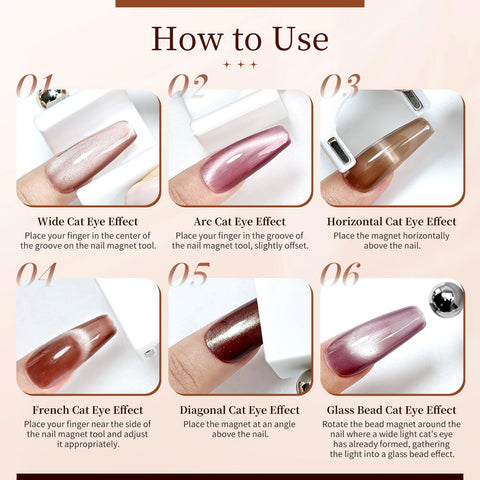 How to Use

01

Wide Cat Eye Effect
Place your finger in the center of the groove on the nail magnet tool.

02

Arc Cat Eye Effect
Place your finger in the groove of the nail magnet tool, slightly offset.

03

Horizontal Cat Eye Effect
Place the magnet horizontally above the nail.

04

French Cat Eye Effect
Place your finger near the side of the nail magnet tool and adjust it appropriately.

05

Diagonal Cat Eye Effect
Place the magnet at an angle above the nail.

06

Glass Bead Cat Eye Effect
Rotate the bead magnet around the nail where a wide light cat's eye has already formed, gathering the light into a glass bead effect.